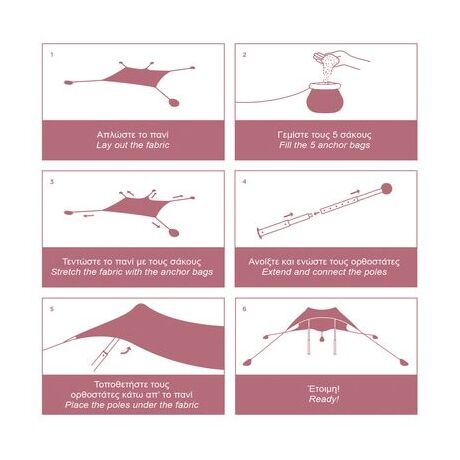 1

Απλώστε το πανί
Lay out the fabric

2

Γεμίστε τους 5 σάκους
Fill the 5 anchor bags

3

Τεντώστε το πανί με τους σάκους
Stretch the fabric with the anchor bags

4

Ανοίξτε και ενώστε τους ορθοστάτες
Extend and connect the poles

5

Τοποθετήστε τους ορθοστάτες κάτω απ' το πανί
Place the poles under the fabric

6

Έτοιμη!
Ready!