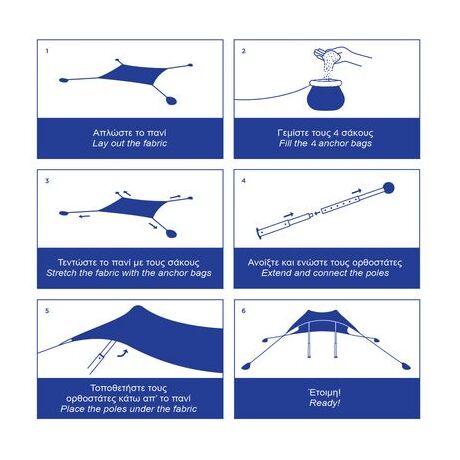 1

Απλώστε το πανί
Lay out the fabric

2

Γεμίστε τους 4 σάκους
Fill the 4 anchor bags

3

Τεντώστε το πανί με τους σάκους
Stretch the fabric with the anchor bags

4

Ανοίξτε και ενώστε τους ορθοστάτες
Extend and connect the poles

5

Τοποθετήστε τους ορθοστάτες κάτω απ' το πανί
Place the poles under the fabric

6

Έτοιμη!
Ready!