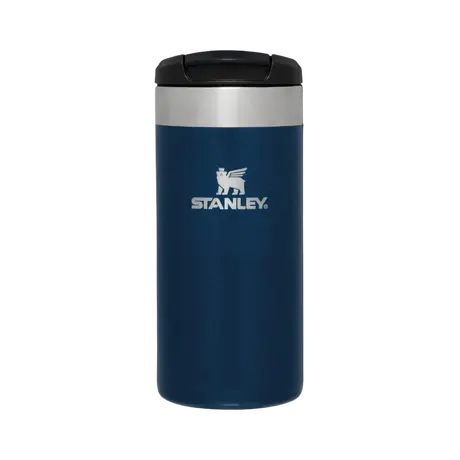 STANLEY.