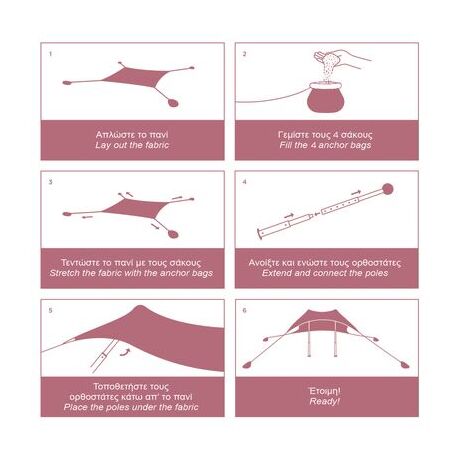 1

Απλώστε το πανί
Lay out the fabric

2

Γεμίστε τους 4 σάκους
Fill the 4 anchor bags

3

Τεντώστε το πανί με τους σάκους
Stretch the fabric with the anchor bags

4

Ανοίξτε και ενώστε τους ορθοστάτες
Extend and connect the poles

5

Τοποθετήστε τους ορθοστάτες κάτω απ' το πανί
Place the poles under the fabric

6

Έτοιμη!
Ready!