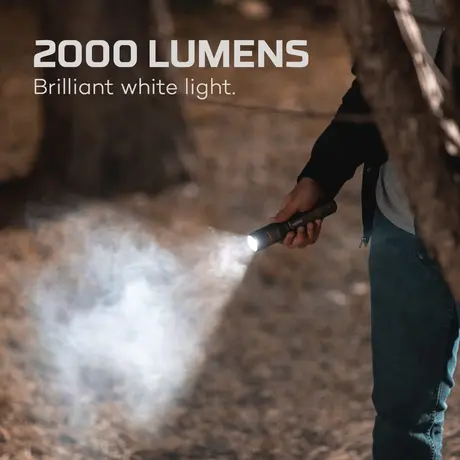 2000 LUMENS
Brilliant white light.